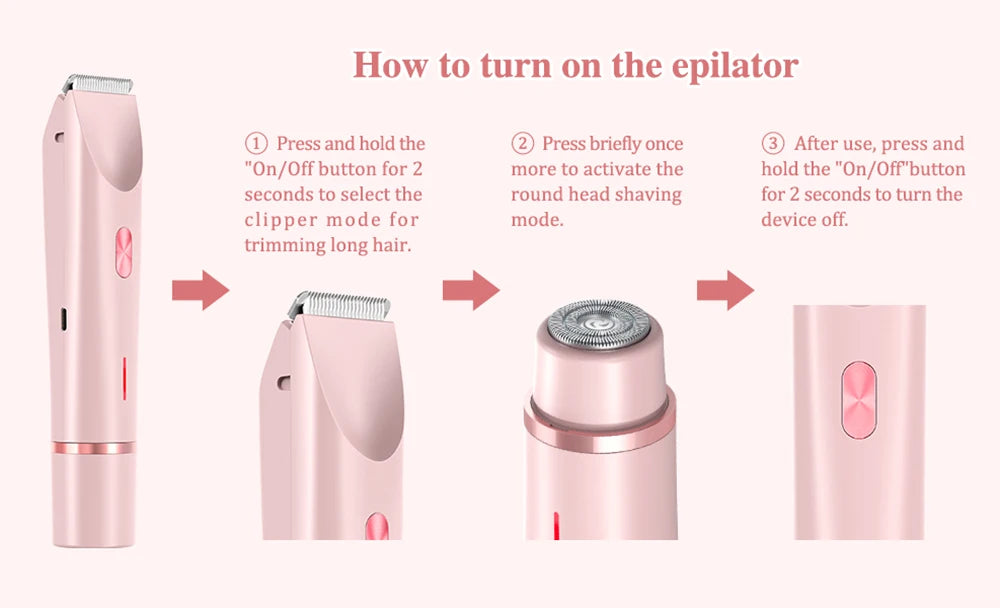 How to turn on the epilator

① Press and hold the "On/Off button for 2 seconds to select the clipper mode for trimming long hair.

② Press briefly once more to activate the round head shaving mode.

③ After use, press and hold the "On/Off"button for 2 seconds to turn the device off.