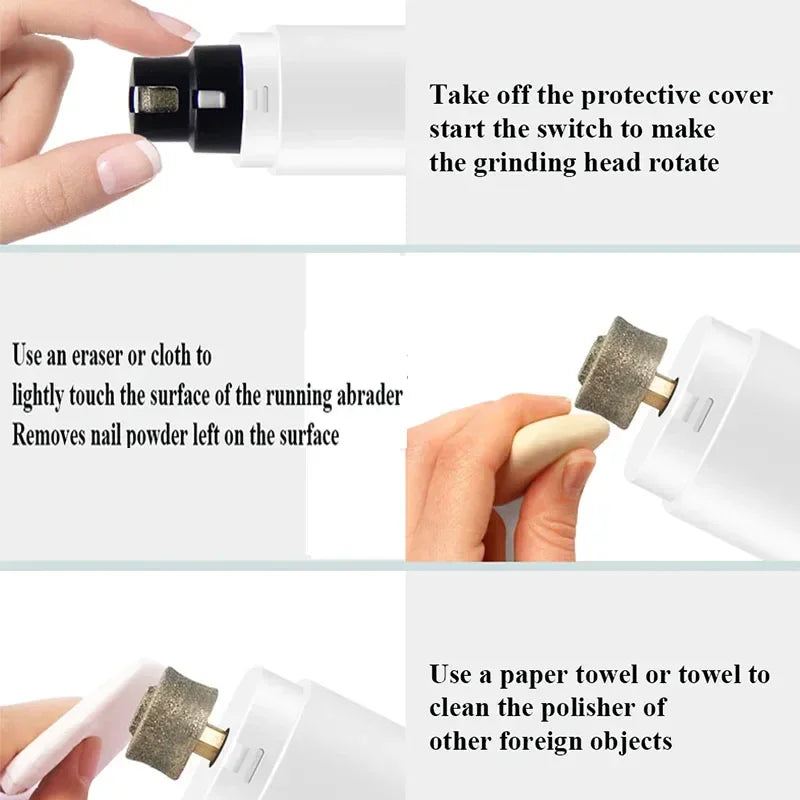 Take off the protective cover start the switch to make the grinding head rotate

Use an eraser or cloth to lightly touch the surface of the running abrader Removes nail powder left on the surface

Use a paper towel or towel to clean the polisher of other foreign objects