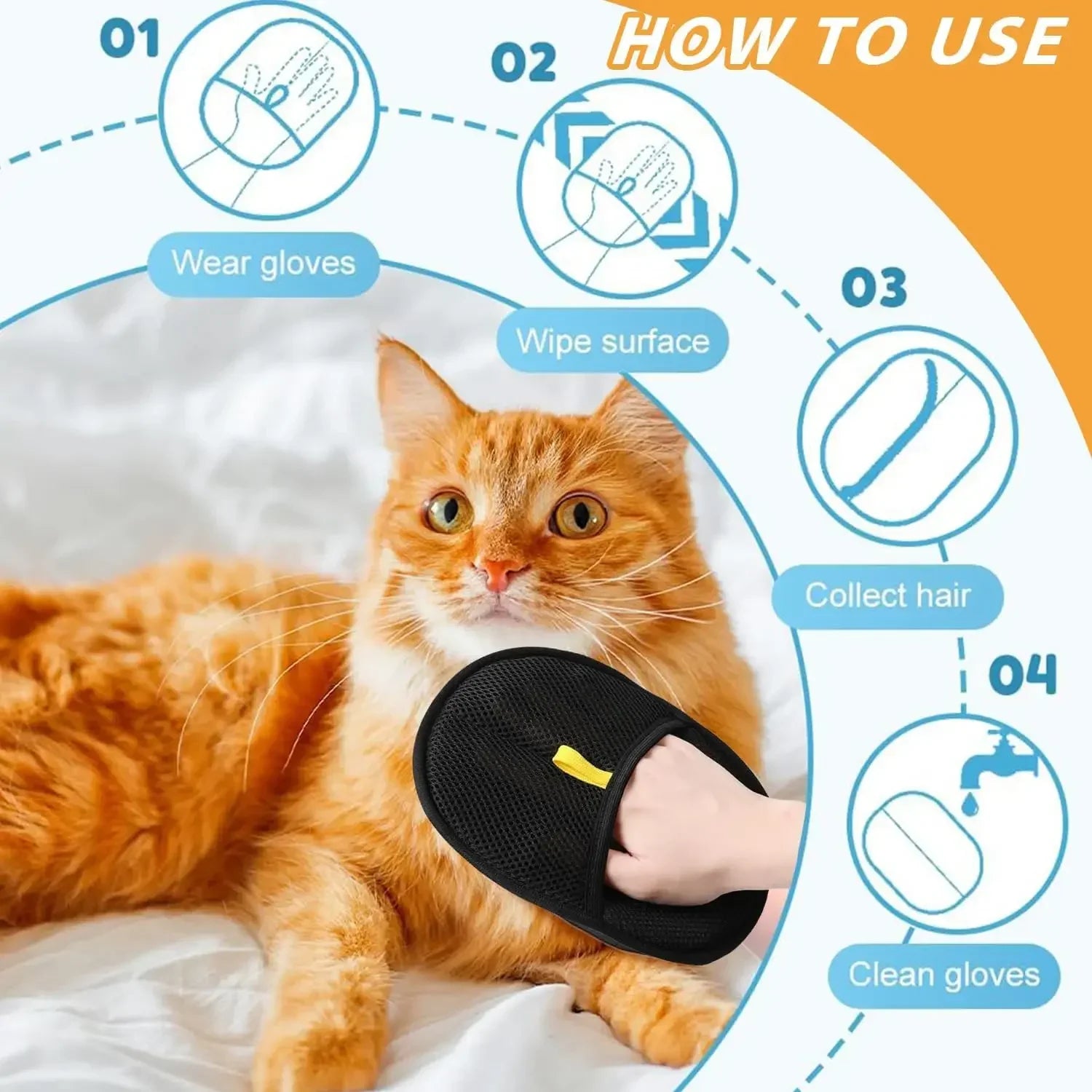 HOW TO USE

01

Wear gloves

02

Wipe surface

03

Collect hair

04

Clean gloves