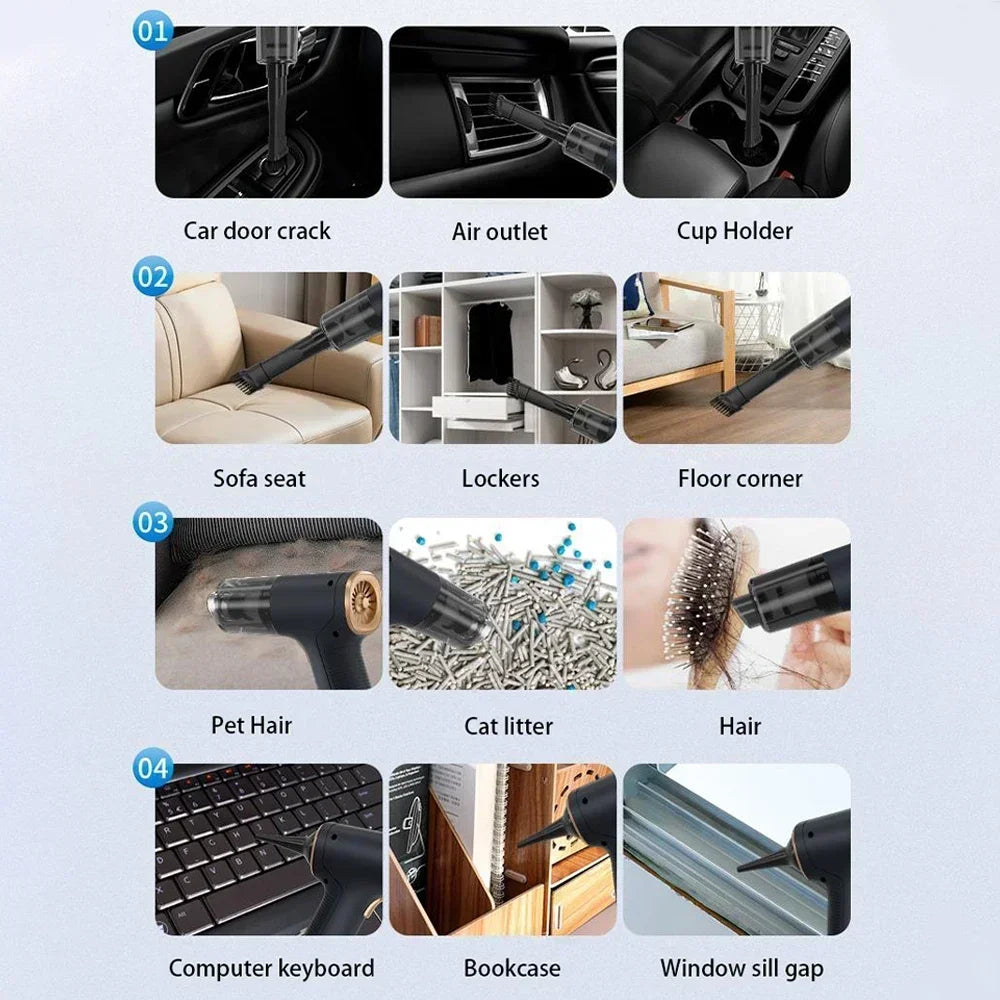 01

Car door crack

Air outlet

Cup Holder

02

Sofa seat

Lockers

Floor corner

03

Pet Hair

Cat litter

Hair

04

Computer keyboard

Bookcase

Window sill gap