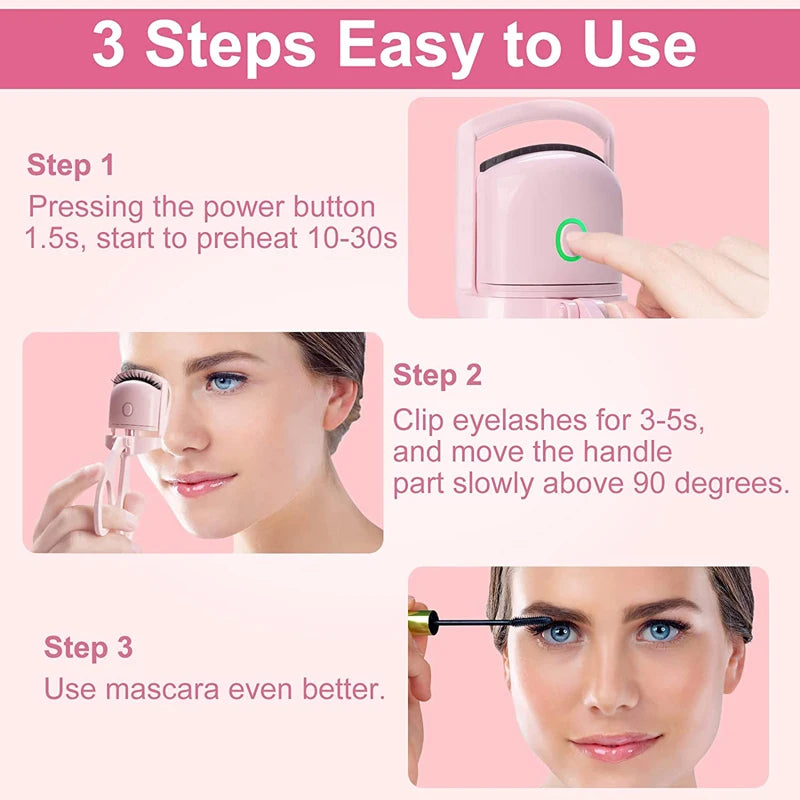 3 Steps Easy to Use

Step 1
Pressing the power button 1.5s, start to preheat 10-30s

Step 2
Clip eyelashes for 3-5s, and move the handle part slowly above 90 degrees.

Step 3
Use mascara even better.